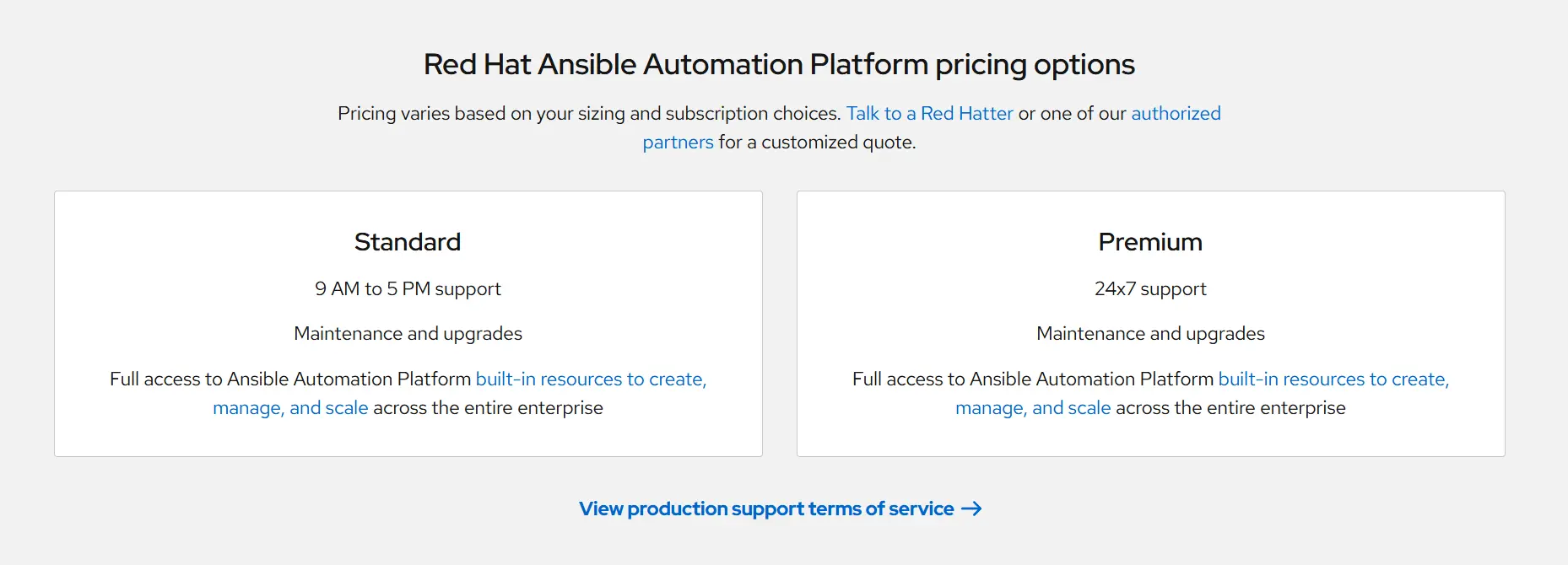 Red Hat Ansible Automation Platform pricing options

Pricing varies based on your sizing and subscription choices. Talk to a Red Hatter or one of our authorized partners for a customized quote.

Standard

9 AM to 5 PM support

Maintenance and upgrades

Full access to Ansible Automation Platform built-in resources to create, manage, and scale across the entire enterprise

Premium

24x7 support

Maintenance and upgrades

Full access to Ansible Automation Platform built-in resources to create, manage, and scale across the entire enterprise

View production support terms of service →